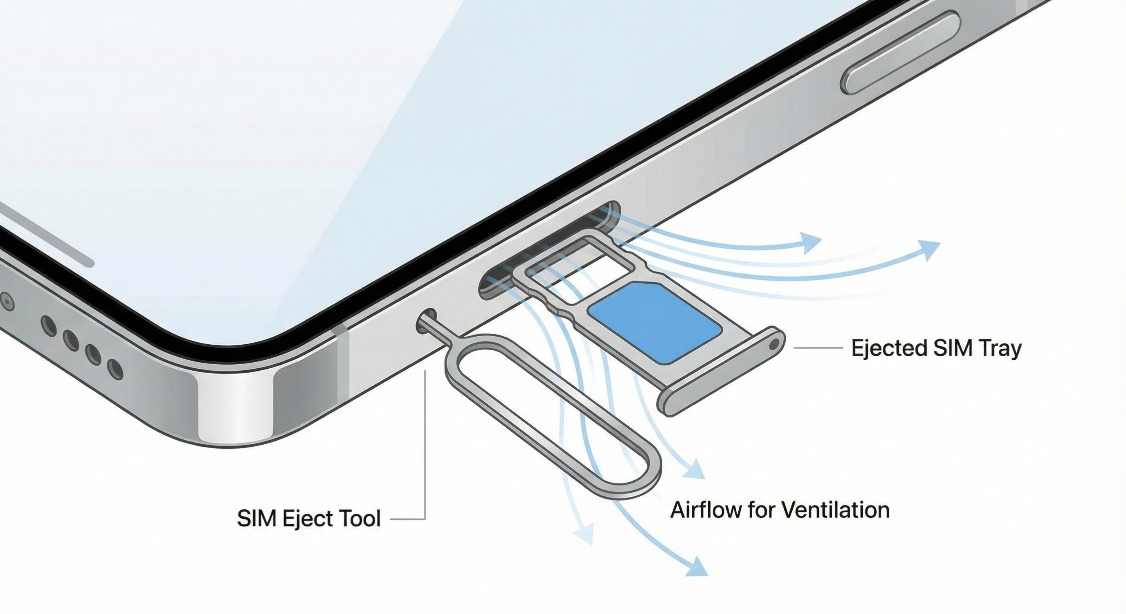 Ejected SIM Tray

SIM Eject Tool

Airflow for Ventilation