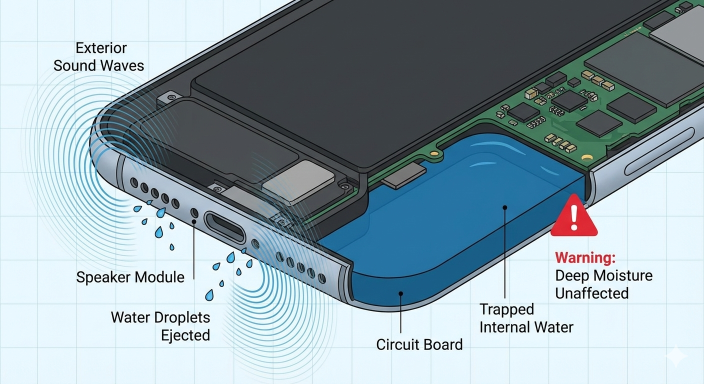 Exterior Sound Waves

Speaker Module

Water Droplets Ejected

Circuit Board

Trapped Internal Water

Warning: Deep Moisture Unaffected